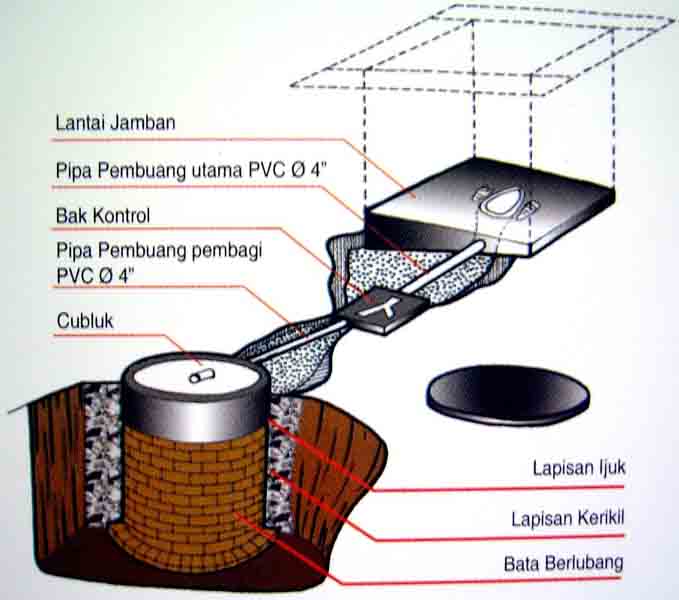 Lantai Jamban

Pipa Pembuang utama PVC Ø 4"

Bak Kontrol

Pipa Pembuang pembagi PVC Ø 4"

Cubluk

Lapisan Ijuk

Lapisan Kerikil

Bata Berlubang